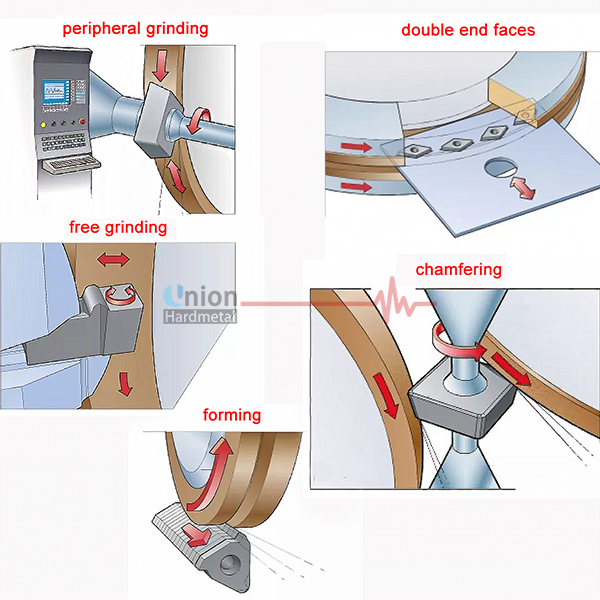 peripheral grinding

double end faces

free grinding

Union
Hardmetal

chamfering

forming